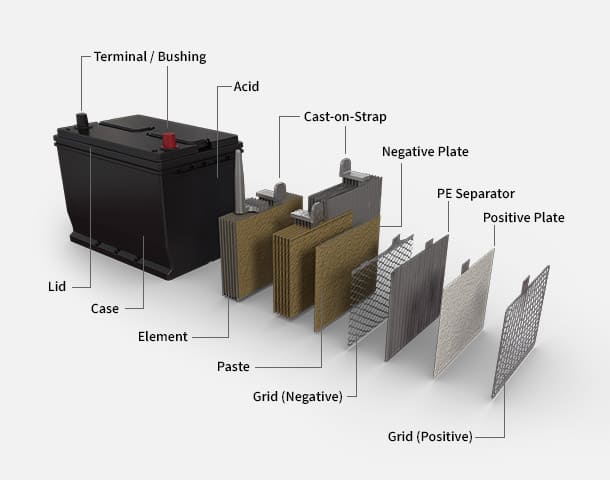 Terminal / Bushing
Acid
Cast-on-Strap
Negative Plate
PE Separator
Positive Plate
Lid
Case
Element
Paste
Grid (Negative)
Grid (Positive)